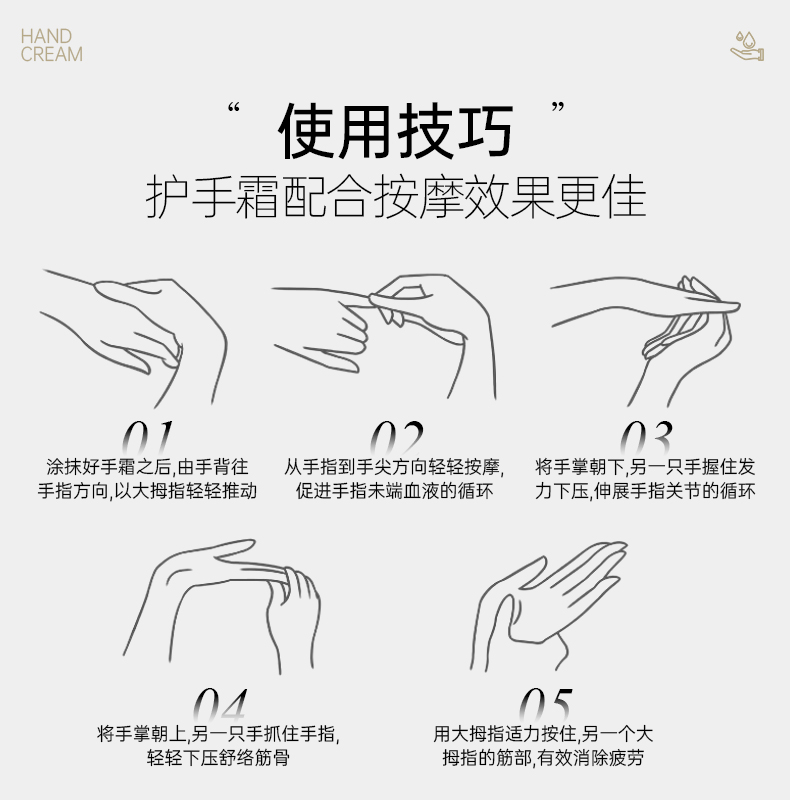 HAND
CREAM

“ 使用技巧 ”
护手霜配合按摩效果更佳

01
涂抹好手霜之后,由手背往手指方向,以大拇指轻轻推动

02
从手指到手尖方向轻轻按摩,促进手指未端血液的循环

03
将手掌朝下,另一只手握住发力下压,伸展手指关节的循环

04
将手掌朝上,另一只手抓住手指,轻轻下压舒络筋骨

05
用大拇指适力按住,另一个大拇指的筋部,有效消除疲劳